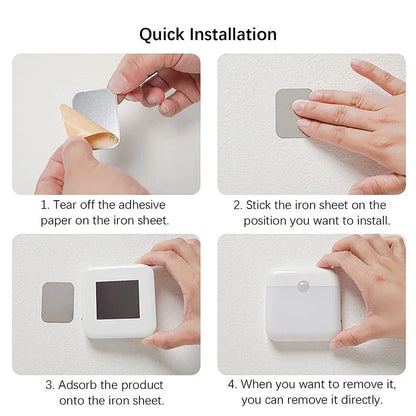 Quick Installation

1. Tear off the adhesive paper on the iron sheet.

2. Stick the iron sheet on the position you want to install.

3. Adsorb the product onto the iron sheet.

4. When you want to remove it, you can remove it directly.