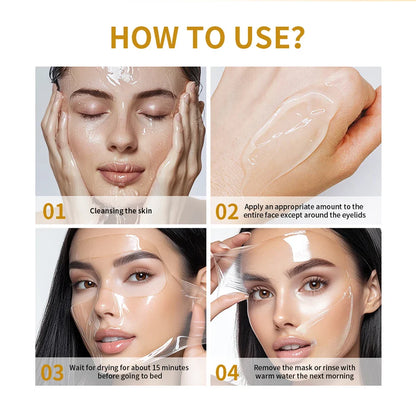 HOW TO USE?

01 Cleansing the skin

02 Apply an appropriate amount to the entire face except around the eyelids

03 Wait for drying for about 15 minutes before going to bed

04 Remove the mask or rinse with warm water the next morning