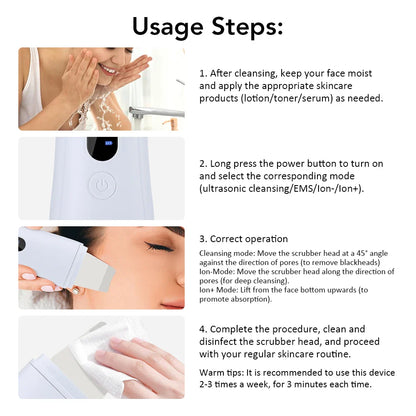 Usage Steps:

1. After cleansing, keep your face moist and apply the appropriate skincare products (lotion/toner/serum) as needed.

2. Long press the power button to turn on and select the corresponding mode (ultrasonic cleansing/EMS/Ion-/Ion+).

3. Correct operation

Cleansing mode: Move the scrubber head at a 45° angle against the direction of pores (to remove blackheads)
Ion-Mode: Move the scrubber head along the direction of pores (for deep cleansing).
Ion+ Mode: Lift from the face bottom upwards (to promote absorption).

4. Complete the procedure, clean and disinfect the scrubber head, and proceed with your regular skincare routine.

Warm tips: It is recommended to use this device 2-3 times a week, for 3 minutes each time.