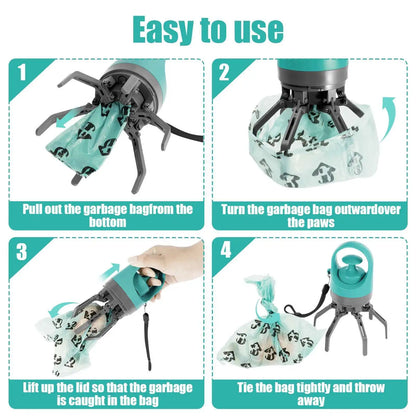 Easy to use

1

Pull out the garbage bagfrom the bottom

2

Turn the garbage bag outwardover the paws

3

Lift up the lid so that the garbage is caught in the bag

4

Tie the bag tightly and throw away