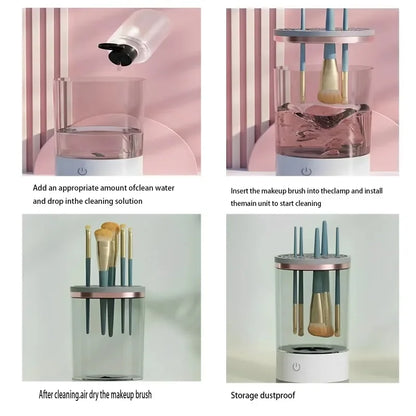 Add an appropriate amount ofclean water and drop inthe cleaning solution

Insert the makeup brush into theclamp and install themain unit to start cleaning

After cleaning.air dry the makeup brush

Storage dustproof