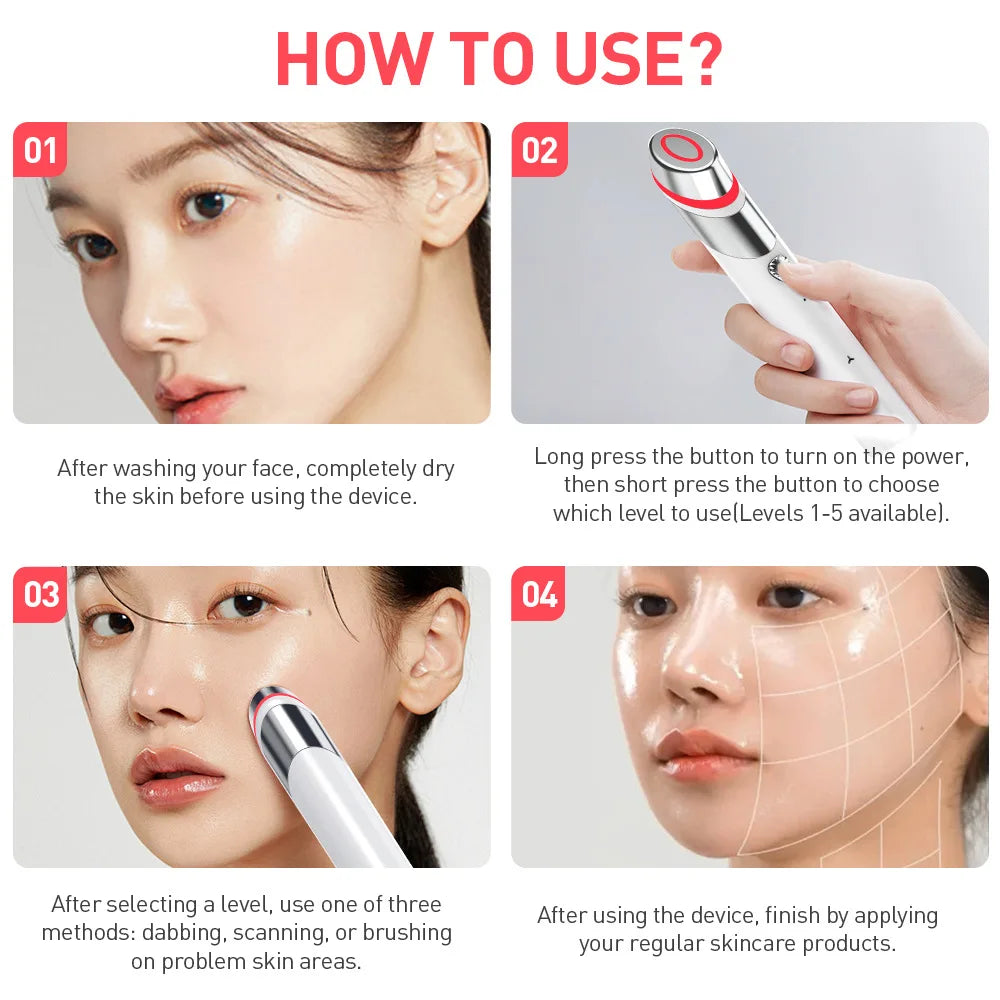 HOW TO USE?

01

After washing your face, completely dry the skin before using the device.

02

Long press the button to turn on the power, then short press the button to choose which level to use(Levels 1-5 available).

03

After selecting a level, use one of three methods: dabbing, scanning, or brushing on problem skin areas.

04

After using the device, finish by applying your regular skincare products.